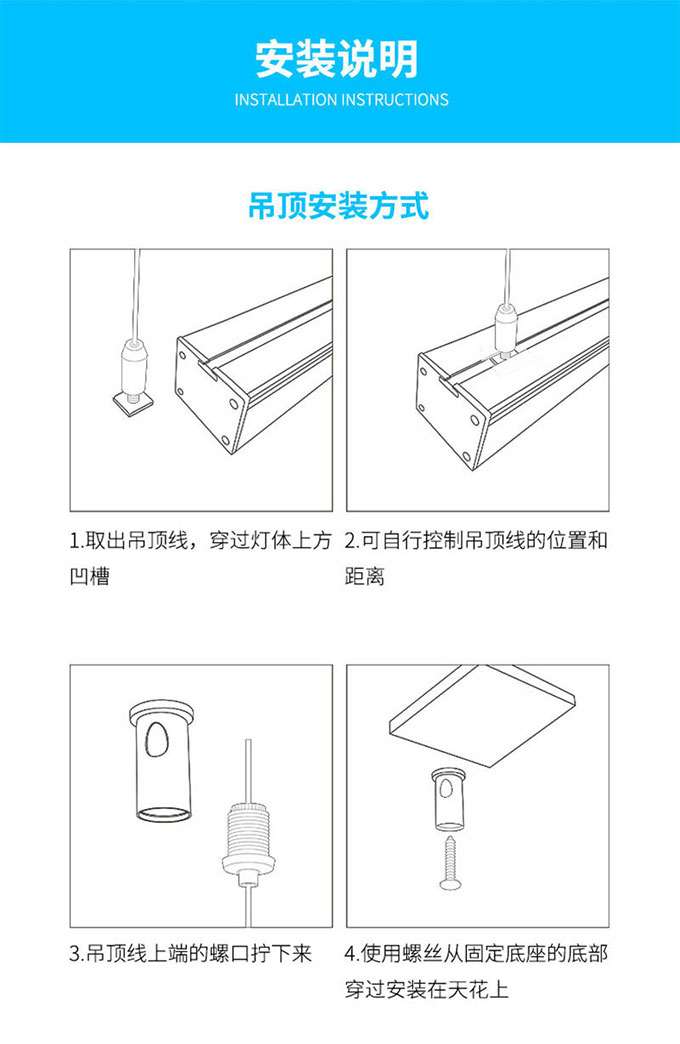 安装说明
INSTALLATION INSTRUCTIONS

吊顶安装方式

1.取出吊顶线，穿过灯体上方凹槽

2.可自行控制吊顶线的位置和距离

3.吊顶线上端的螺口拧下来

4.使用螺丝从固定底座的底部穿过安装在天花上